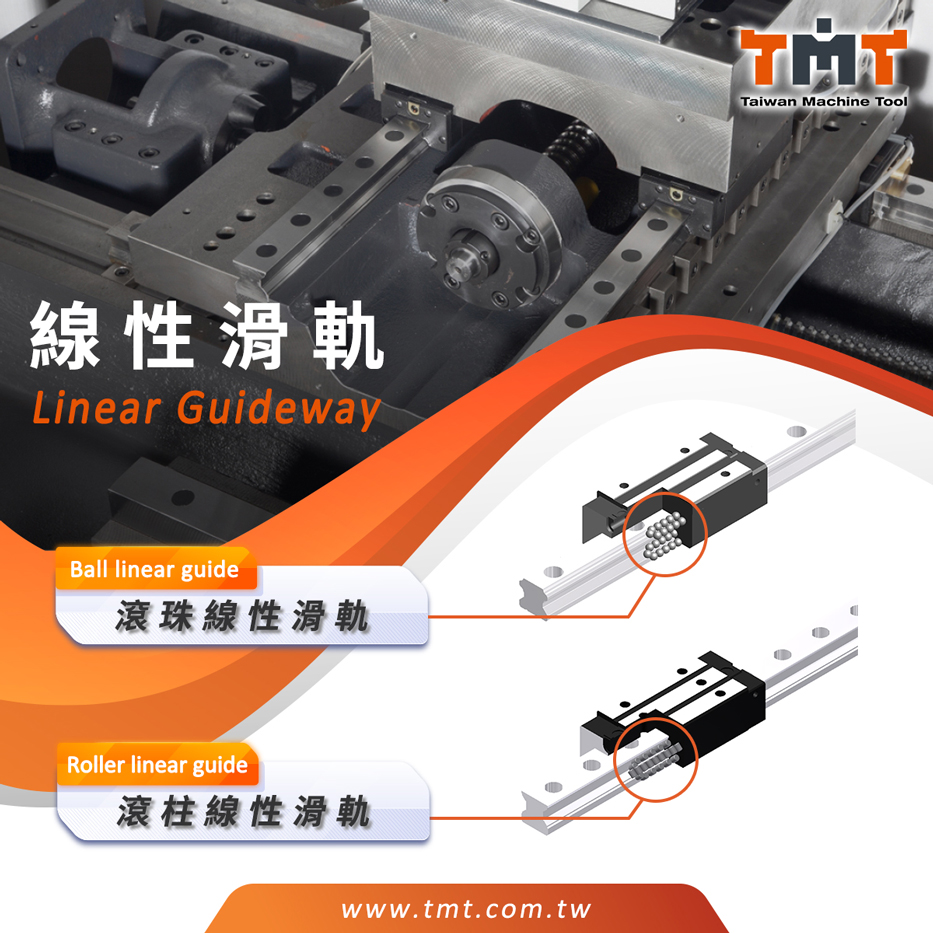 TMT
Taiwan Machine Tool

線性滑軌
Linear Guideway

Ball linear guide
滾珠線性滑軌

Roller linear guide
滾柱線性滑軌

www.tmt.com.tw